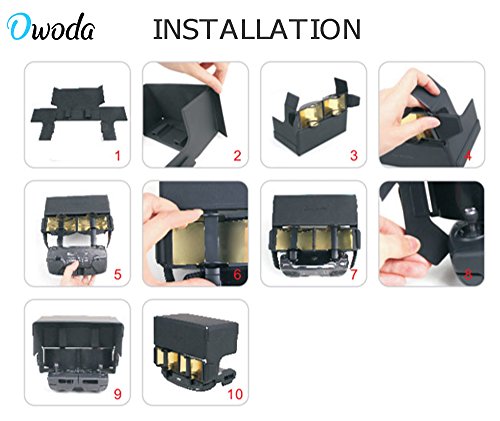 Owoda INSTALLATION

1

2

3

4

5

6

7

8

9

10