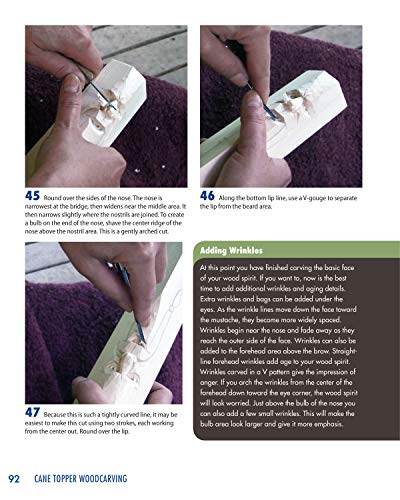 45 Round over the sides of the nose. The nose is narrowest at the bridge, then widens near the middle area. It then narrows slightly where the nostrils are joined. To create a bulb on the end of the nose, shave the center ridge of the nose above the nostril area. This is a gently arched cut.

46 Along the bottom lip line, use a V-gouge to separate the lip from the beard area.

47 Because this is such a tightly curved line, it may be easiest to make this cut using two strokes, each working from the center out. Round over the lip.

Adding Wrinkles

At this point you have finished carving the basic face of your wood spirit. If you want to, now is the best time to add additional wrinkles and aging details. Extra wrinkles and bags can be added under the eyes. As the wrinkle lines move down the face toward the mustache, they become more widely spaced. Wrinkles begin near the nose and fade away as they reach the outer side of the face. Wrinkles can also be added to the forehead area above the brow. Straight-line forehead wrinkles add age to your wood spirit. Wrinkles carved in a V pattern give the impression of anger. If you arch the wrinkles from the center of the forehead down toward the eye corner, the wood spirit will look worried. Just above the bulb of the nose you can also add a few small wrinkles. This will make the bulb area look larger and give it more emphasis.

92 CANE TOPPER WOODCARVING