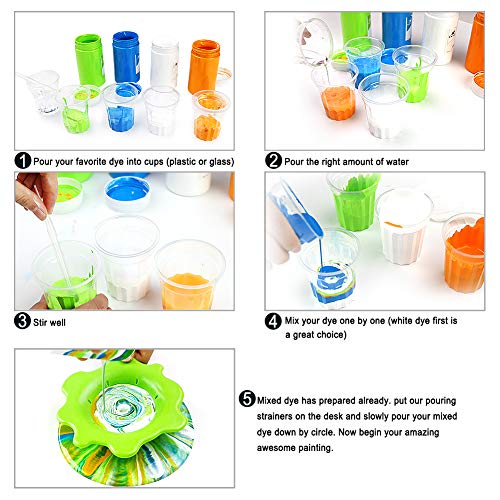 1 Pour your favorite dye into cups (plastic or glass)

2 Pour the right amount of water

3 Stir well

4 Mix your dye one by one (white dye first is a great choice)

5 Mixed dye has prepared already. put our pouring strainers on the desk and slowly pour your mixed dye down by circle. Now begin your amazing awesome painting.