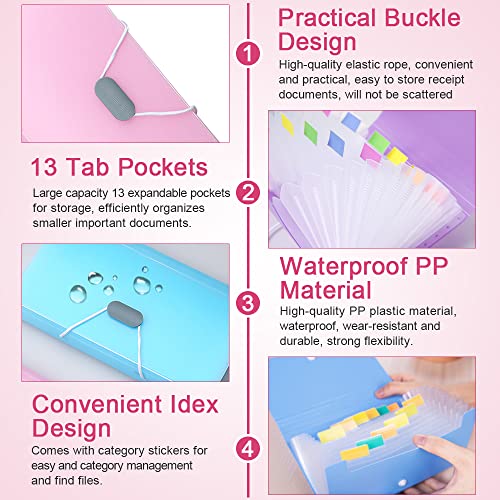 1

Practical Buckle Design

High-quality elastic rope, convenient and practical, easy to store receipt documents, will not be scattered

13 Tab Pockets

Large capacity 13 expandable pockets for storage, efficiently organizes smaller important documents.

2

3

Waterproof PP Material

High-quality PP plastic material, waterproof, wear-resistant and durable, strong flexibility.

Convenient Idex Design

Comes with category stickers for easy and category management and find files.

4