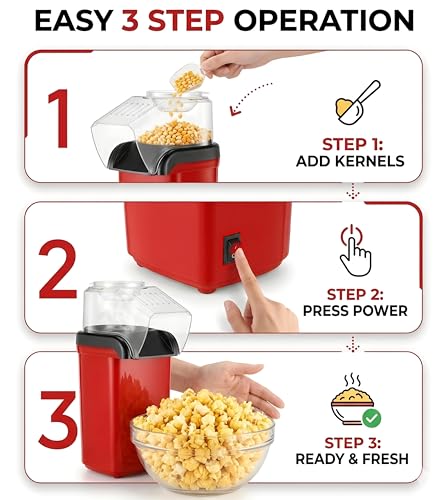 EASY 3 STEP OPERATION

1

STEP 1:
ADD KERNELS

2

STEP 2:
PRESS POWER

3

STEP 3:
READY & FRESH