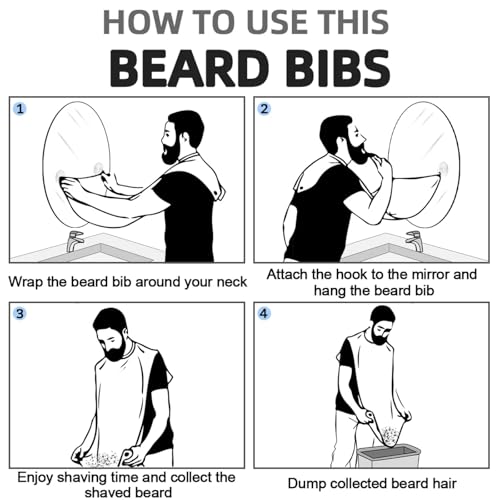 HOW TO USE THIS
BEARD BIBS

1

Wrap the beard bib around your neck

2

Attach the hook to the mirror and hang the beard bib

3

Enjoy shaving time and collect the shaved beard

4

Dump collected beard hair