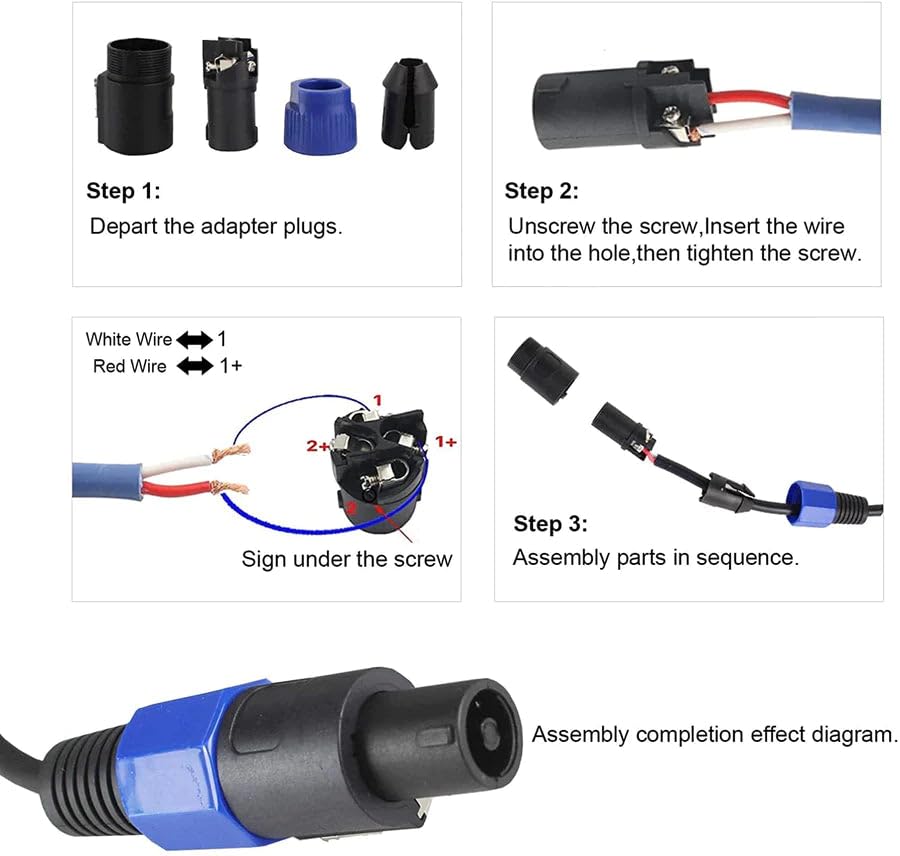 Step 1:
Depart the adapter plugs.

Step 2:
Unscrew the screw,Insert the wire into the hole,then tighten the screw.

White Wire ⟷ 1
Red Wire ⟷ 1+

1
2+
1+

Sign under the screw

Step 3:
Assembly parts in sequence.

Assembly completion effect diagram.