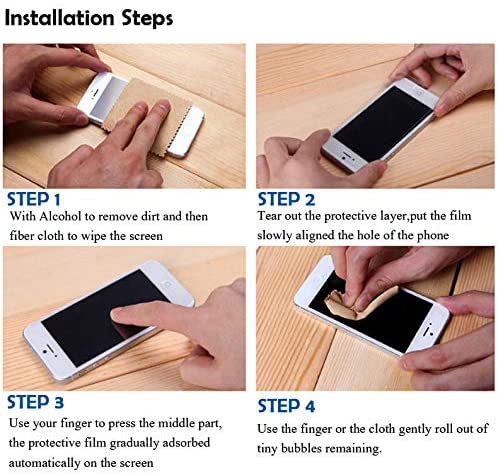 Installation Steps

STEP 1
With Alcohol to remove dirt and then fiber cloth to wipe the screen

STEP 2
Tear out the protective layer,put the film slowly aligned the hole of the phone

STEP 3
Use your finger to press the middle part, the protective film gradually adsorbed automatically on the screen

STEP 4
Use the finger or the cloth gently roll out of tiny bubbles remaining.