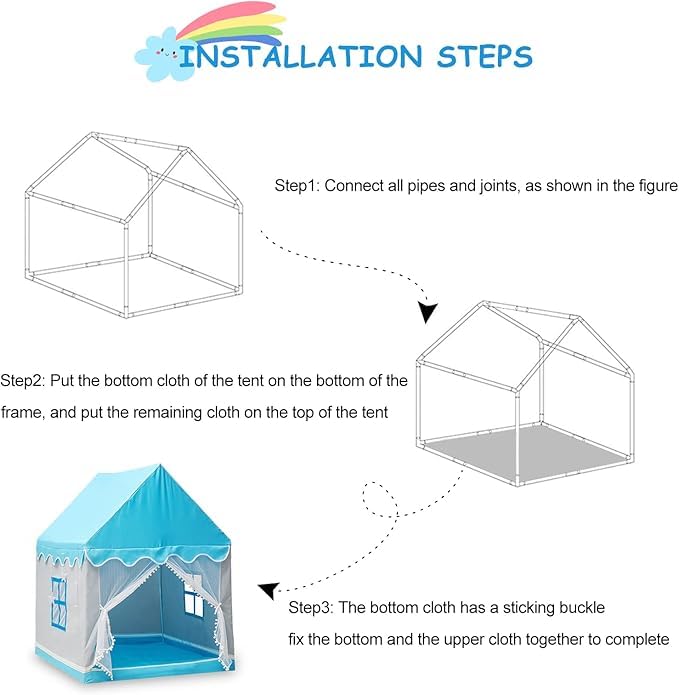 INSTALLATION STEPS

Step1: Connect all pipes and joints, as shown in the figure

Step2: Put the bottom cloth of the tent on the bottom of the frame, and put the remaining cloth on the top of the tent

Step3: The bottom cloth has a sticking buckle fix the bottom and the upper cloth together to complete