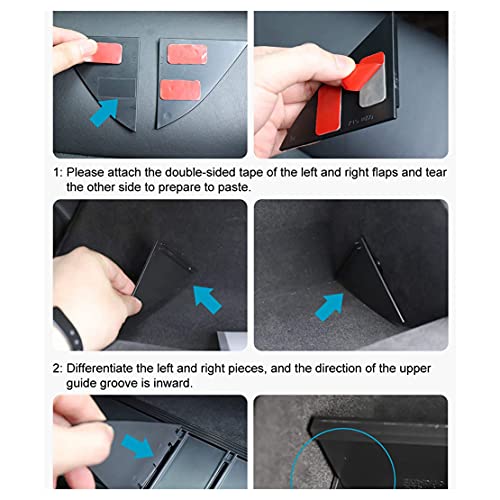 1: Please attach the double-sided tape of the left and right flaps and tear the other side to prepare to paste.

2: Differentiate the left and right pieces, and the direction of the upper guide groove is inward.