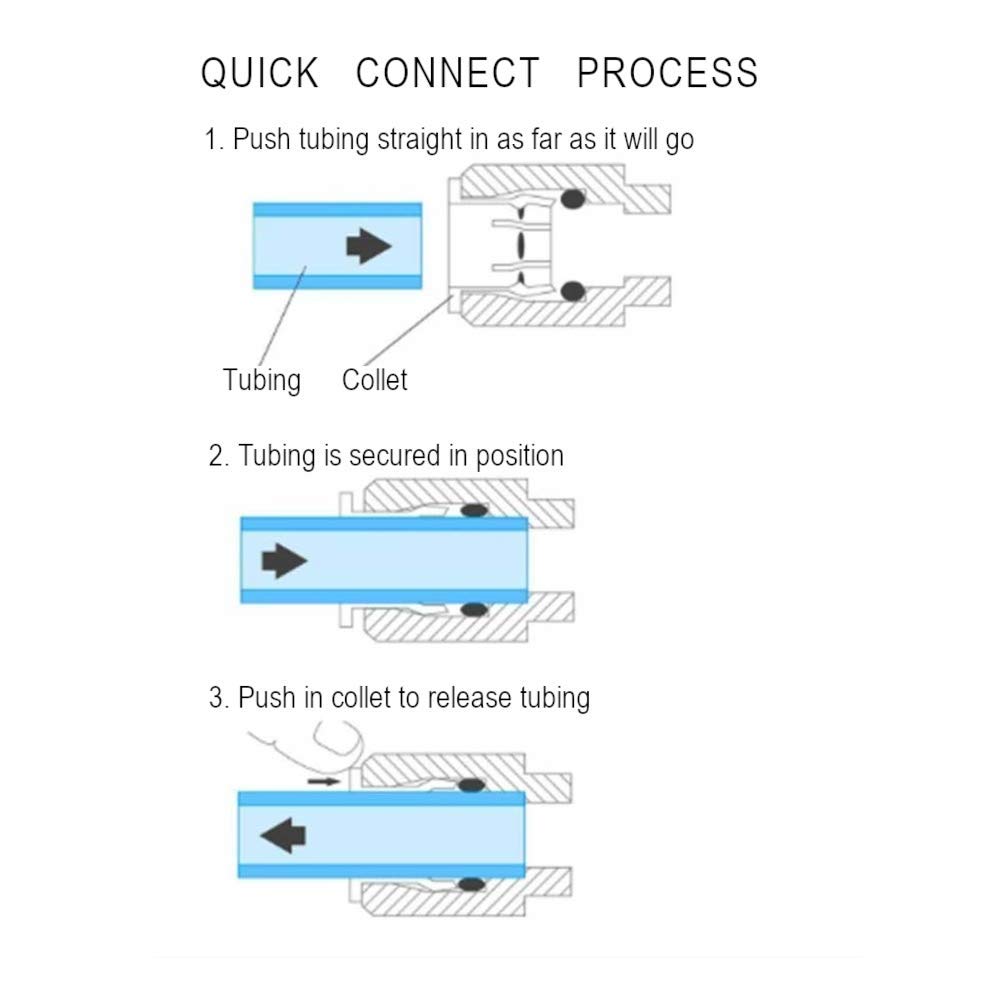 QUICK CONNECT PROCESS

1. Push tubing straight in as far as it will go

Tubing Collet

2. Tubing is secured in position

3. Push in collet to release tubing