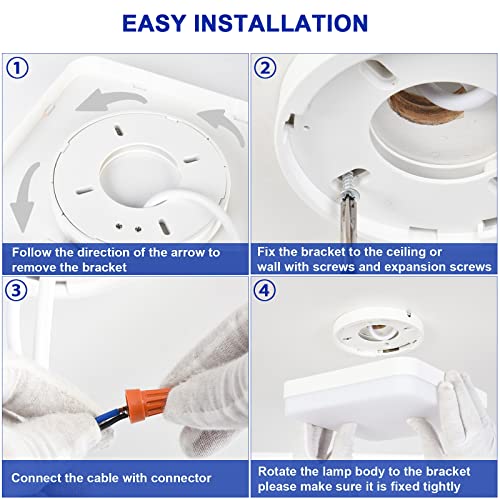 EASY INSTALLATION

1

Follow the direction of the arrow to remove the bracket

2

Fix the bracket to the ceiling or wall with screws and expansion screws

3

Connect the cable with connector

4

Rotate the lamp body to the bracket please make sure it is fixed tightly