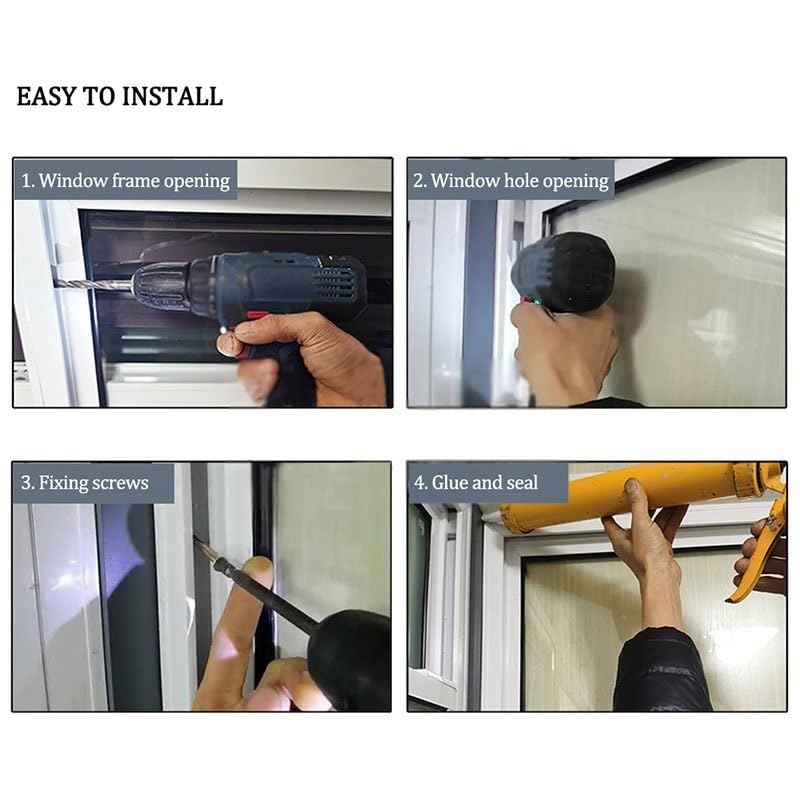 EASY TO INSTALL

1. Window frame opening

2. Window hole opening

3. Fixing screws

4. Glue and seal