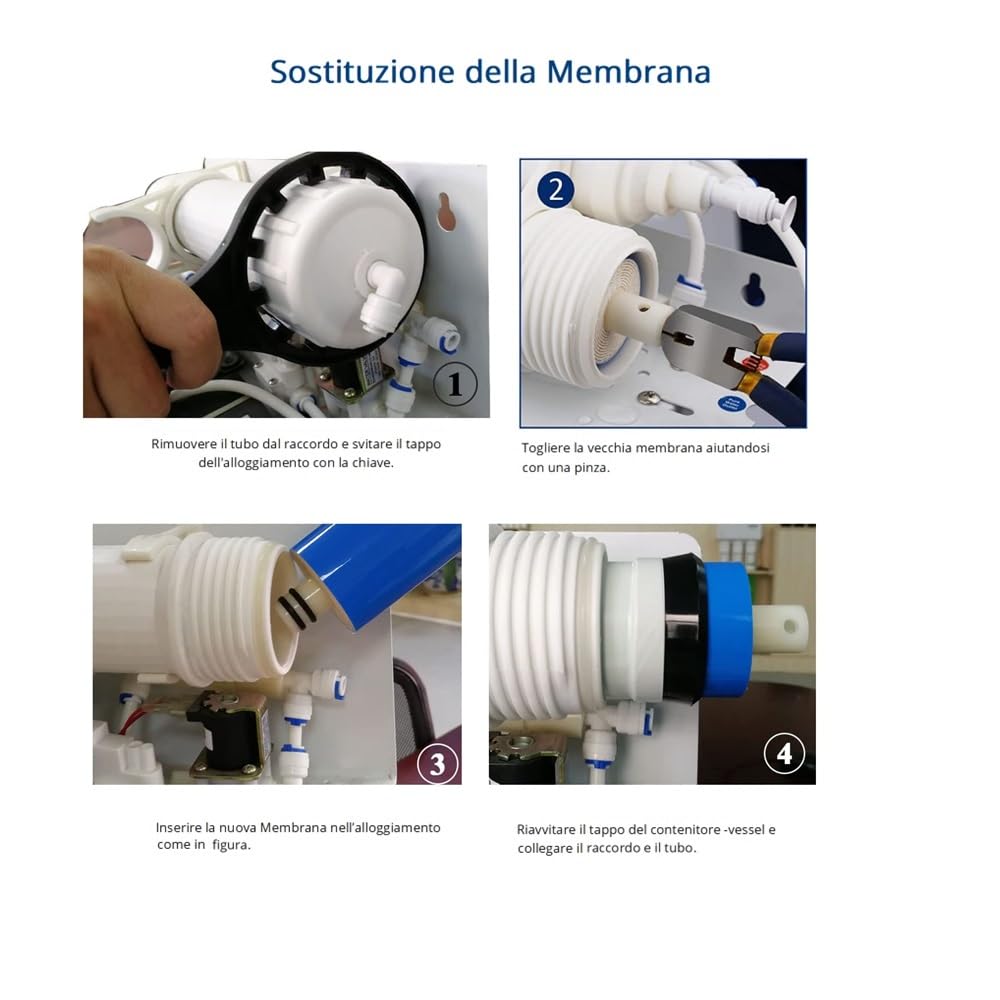 Sostituzione della Membrana

1

Rimuovere il tubo dal raccordo e svitare il tappo dell'alloggiamento con la chiave.

2

Togliere la vecchia membrana aiutandosi con una pinza.

3

Inserire la nuova Membrana nell'alloggiamento come in figura.

4

Riavvitare il tappo del contenitore -vessel e collegare il raccordo e il tubo.