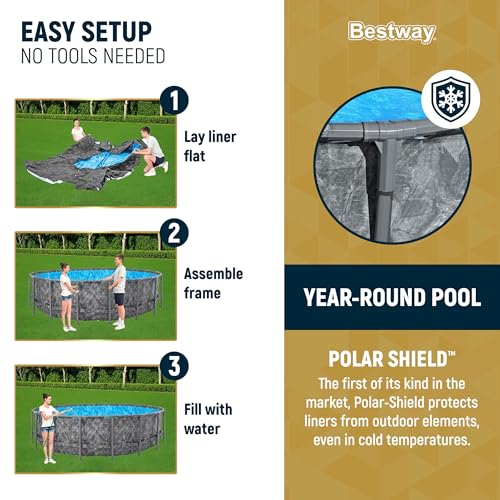 EASY SETUP
NO TOOLS NEEDED

1
Lay liner flat

2
Assemble frame

3
Fill with water

Bestway

YEAR-ROUND POOL

POLAR SHIELD™
The first of its kind in the market, Polar-Shield protects liners from outdoor elements, even in cold temperatures.