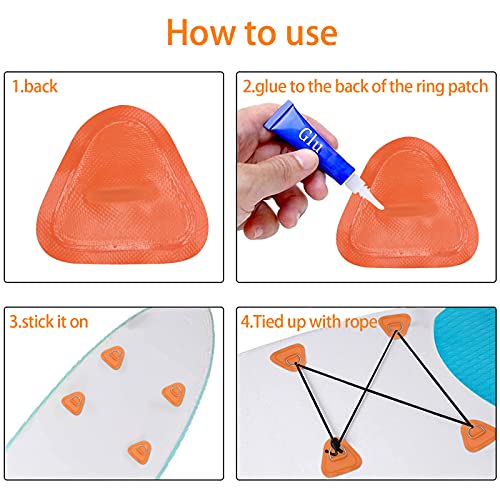 How to use

1.back

2.glue to the back of the ring patch

Glu

3.stick it on

4.Tied up with rope