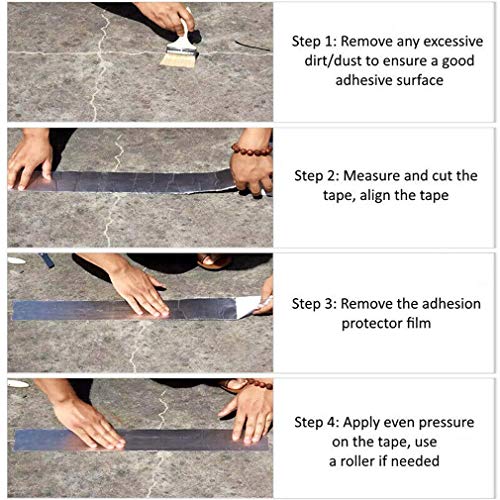 Step 1: Remove any excessive dirt/dust to ensure a good adhesive surface

Step 2: Measure and cut the tape, align the tape

Step 3: Remove the adhesion protector film

Step 4: Apply even pressure on the tape, use a roller if needed