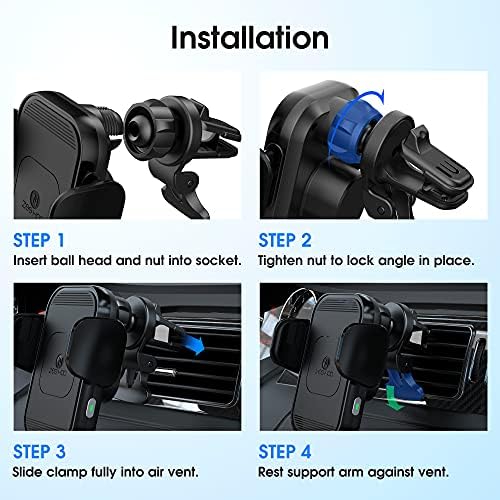 Installation

STEP 1
Insert ball head and nut into socket.

STEP 2
Tighten nut to lock angle in place.

STEP 3
Slide clamp fully into air vent.

STEP 4
Rest support arm against vent.