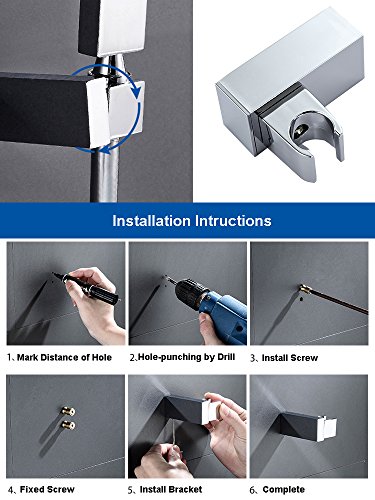 Installation Intructions

1、Mark Distance of Hole

2.Hole-punching by Drill

3、Install Screw

4、Fixed Screw

5、Install Bracket

6、Complete