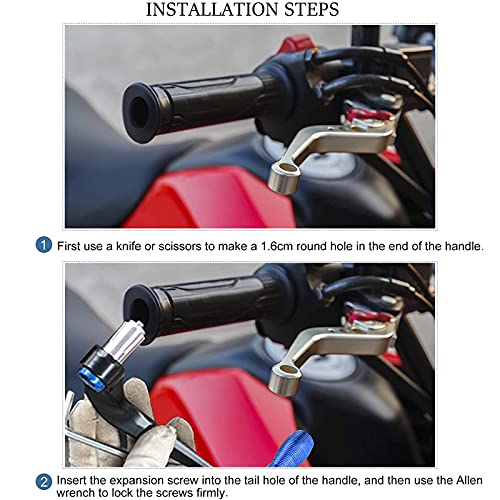 INSTALLATION STEPS

1 First use a knife or scissors to make a 1.6cm round hole in the end of the handle.

2 Insert the expansion screw into the tail hole of the handle, and then use the Allen wrench to lock the screws firmly.