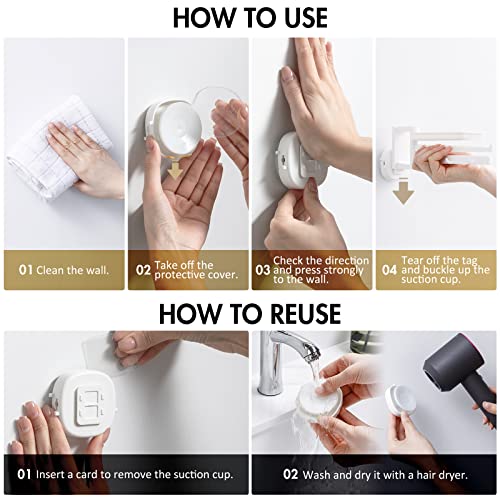 HOW TO USE

01 Clean the wall.

02 Take off the protective cover.

03 Check the direction and press strongly to the wall.

04 Tear off the tag and buckle up the suction cup.

HOW TO REUSE

01 Insert a card to remove the suction cup.

02 Wash and dry it with a hair dryer.