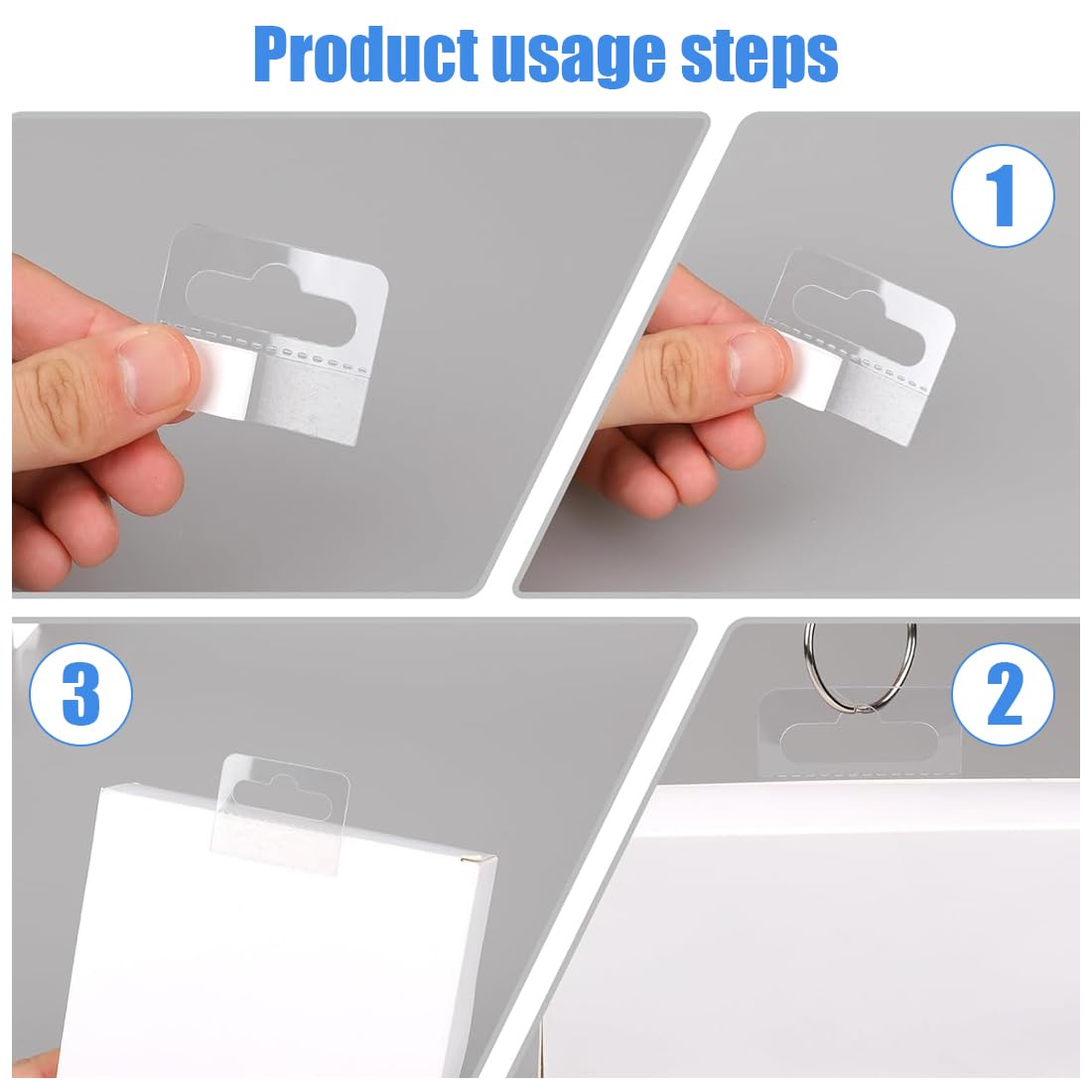 Product usage steps

1

3

2