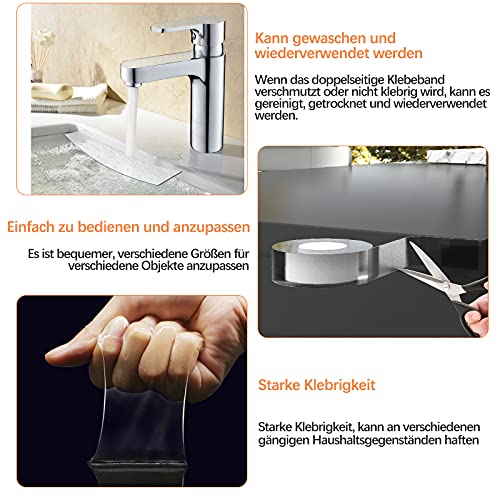 Kann gewaschen und wiederverwendet werden

Wenn das doppelseitige Klebeband verschmutzt oder nicht klebrig wird, kann es gereinigt, getrocknet und wiederverwendet werden.

Einfach zu bedienen und anzupassen

Es ist bequemer, verschiedene Größen für verschiedene Objekte anzupassen

Starke Klebrigkeit

Starke Klebrigkeit, kann an verschiedenen gängigen Haushaltsgegenständen haften