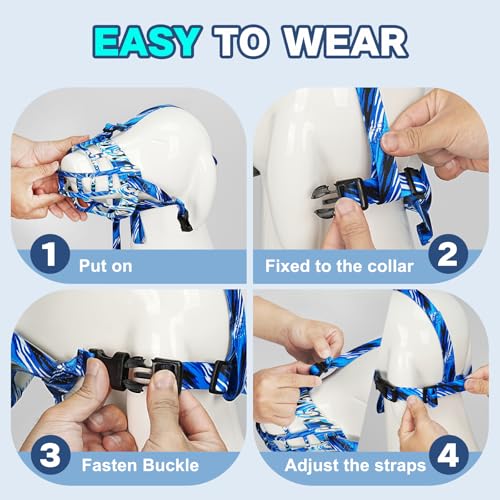 EASY TO WEAR

1 Put on

Fixed to the collar 2

3 Fasten Buckle

Adjust the straps 4