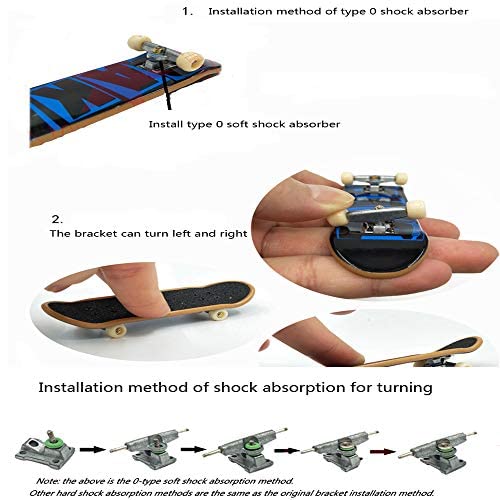 1. Installation method of type 0 shock absorber

Install type 0 soft shock absorber

2.
The bracket can turn left and right

Installation method of shock absorption for turning

Note: the above is the 0-type soft shock absorption method.
Other hard shock absorption methods are the same as the original bracket installation method.