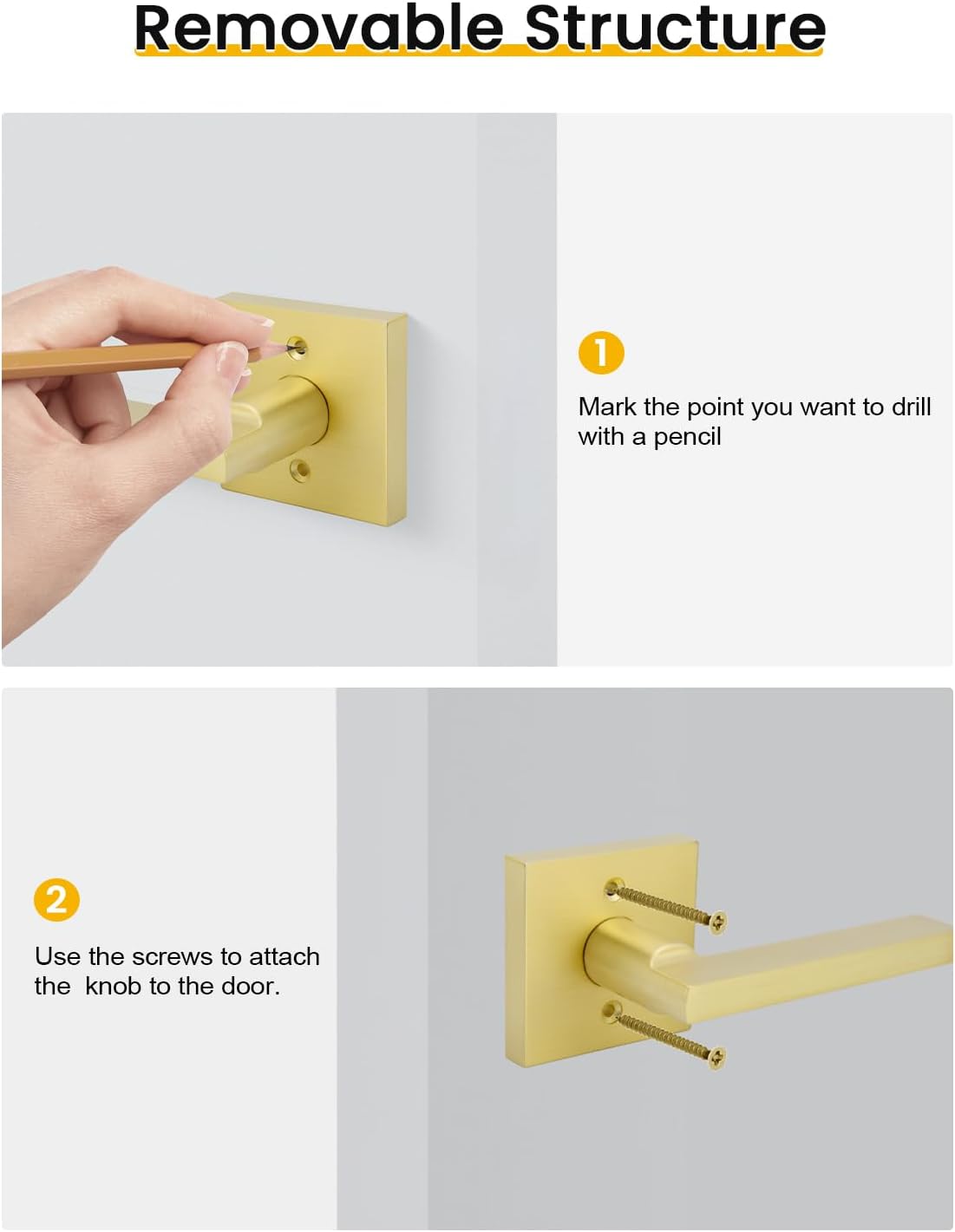 Removable Structure

1

Mark the point you want to drill with a pencil

2

Use the screws to attach the  knob to the door.