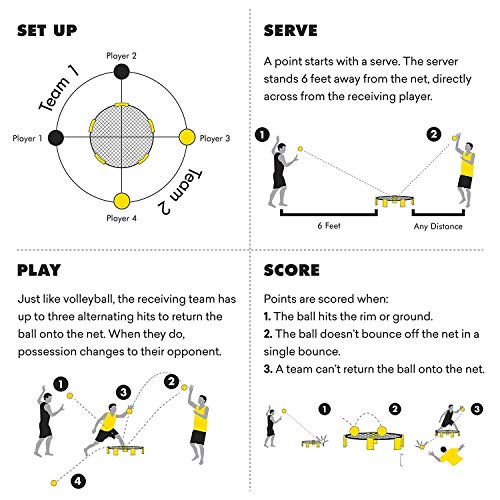 SET UP

Player 2

Team 1

Player 1

Player 3

Team 2

Player 4

SERVE

A point starts with a serve. The server stands 6 feet away from the net, directly across from the receiving player.

1

2

6 Feet

Any Distance

PLAY

Just like volleyball, the receiving team has up to three alternating hits to return the ball onto the net. When they do, possession changes to their opponent.

1

3

2

4

SCORE

Points are scored when:
1. The ball hits the rim or ground.
2. The ball doesn't bounce off the net in a single bounce.
3. A team can't return the ball onto the net.

1

2

3