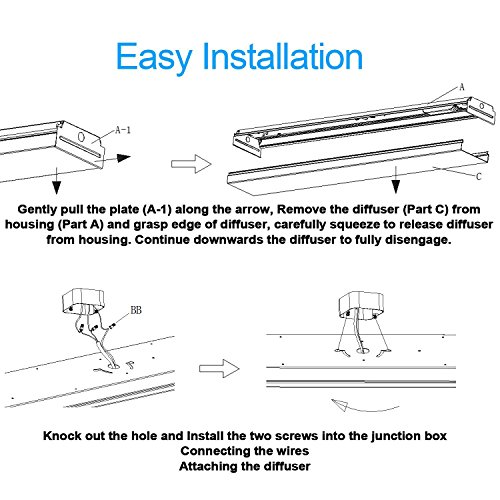 Easy Installation

A-1

A

C

Gently pull the plate (A-1) along the arrow, Remove the diffuser (Part C) from housing (Part A) and grasp edge of diffuser, carefully squeeze to release diffuser from housing. Continue downwards the diffuser to fully disengage.

BB

Knock out the hole and Install the two screws into the junction box
Connecting the wires
Attaching the diffuser