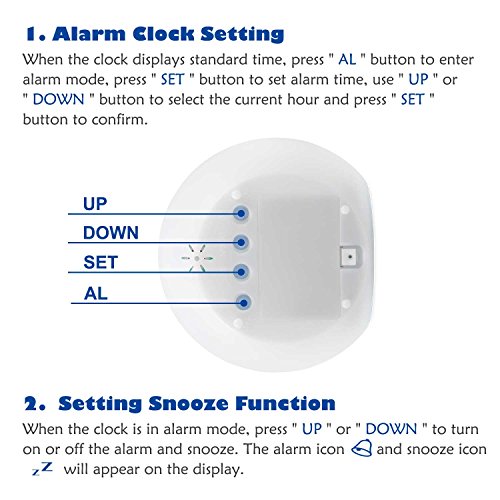 1. Alarm Clock Setting

When the clock displays standard time, press " AL " button to enter alarm mode, press " SET " button to set alarm time, use " UP " or " DOWN " button to select the current hour and press " SET " button to confirm.

UP

DOWN

SET

AL

2. Setting Snooze Function

When the clock is in alarm mode, press " UP " or " DOWN " to turn on or off the alarm and snooze. The alarm icon and snooze icon zZ will appear on the display.