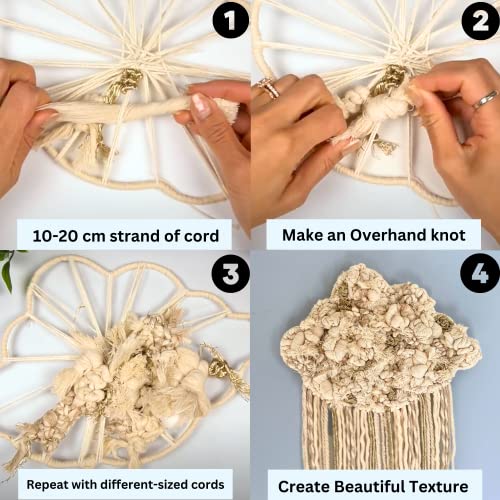 1

10-20 cm strand of cord

2

Make an Overhand knot

3

Repeat with different-sized cords

4

Create Beautiful Texture