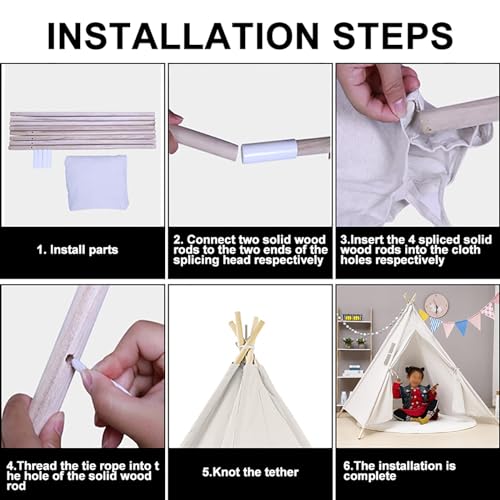 INSTALLATION STEPS

1. Install parts

2. Connect two solid wood rods to the two ends of the splicing head respectively

3.Insert the 4 spliced solid wood rods into the cloth holes respectively

4.Thread the tie rope into t he hole of the solid wood rod

5.Knot the tether

6.The installation is complete