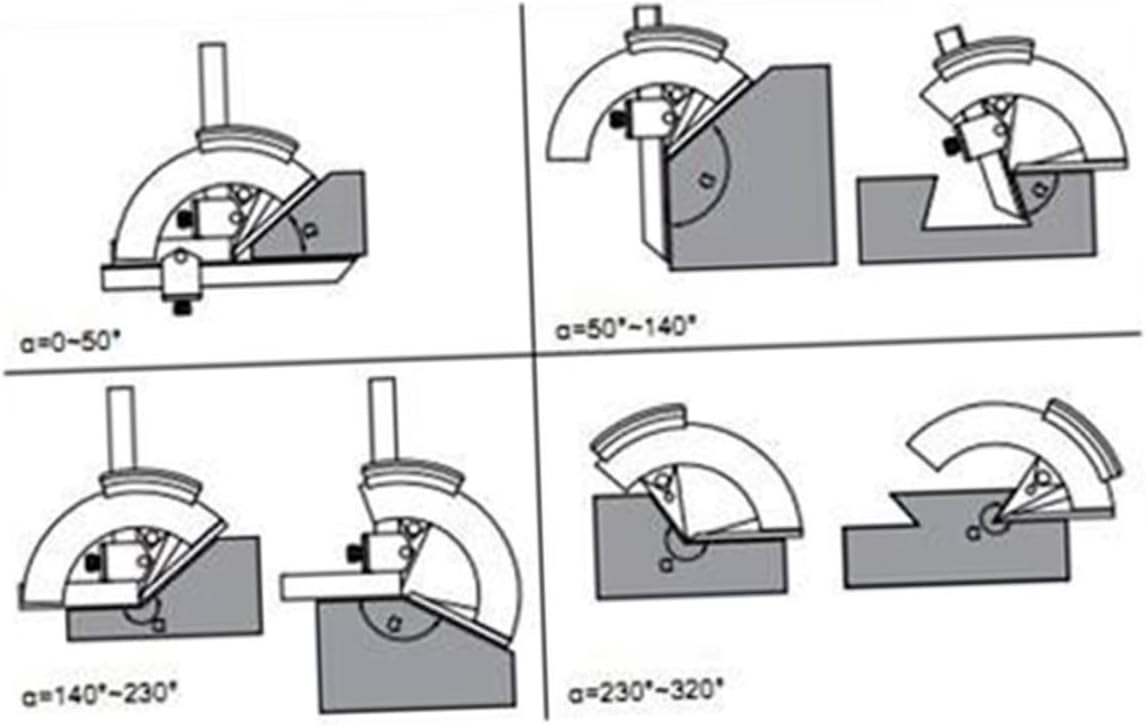 α

α=0~50°

α

α

α=50°~140°

α

α

α=140°~230°

α

α

α=230°~320°