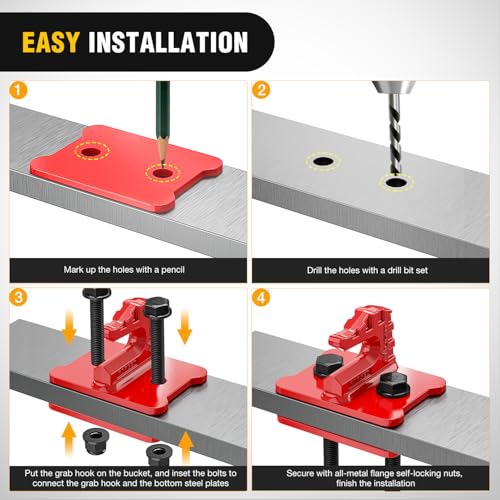 EASY INSTALLATION

1

Mark up the holes with a pencil

2

Drill the holes with a drill bit set

3

Put the grab hook on the bucket, and inset the bolts to connect the grab hook and the bottom steel plates

4

Secure with all-metal flange self-locking nuts, finish the installation