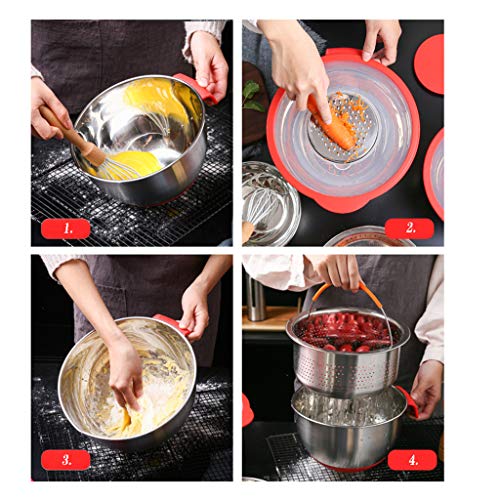 1.

2.

3.

4.