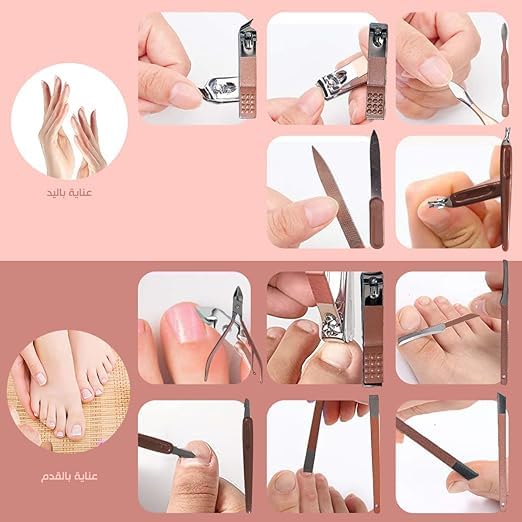 عناية باليد

عناية بالقدم