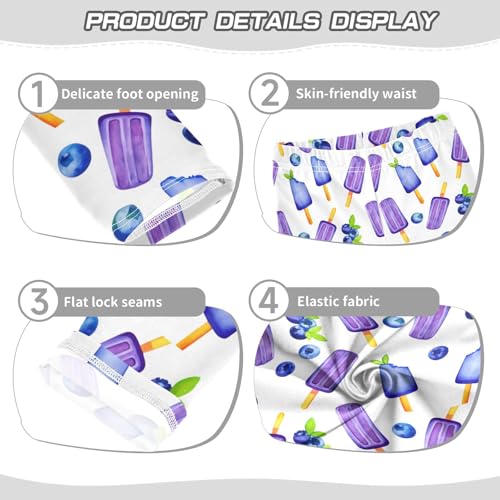 PRODUCT DETAILS DISPLAY

1 Delicate foot opening

2 Skin-friendly waist

3 Flat lock seams

4 Elastic fabric