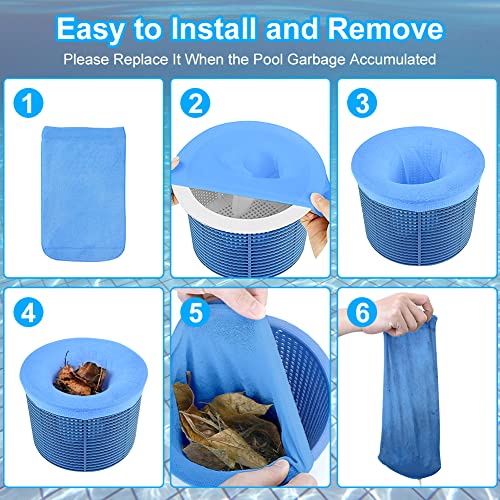 Easy to Install and Remove

Please Replace It When the Pool Garbage Accumulated

1

2

3

4

5

6