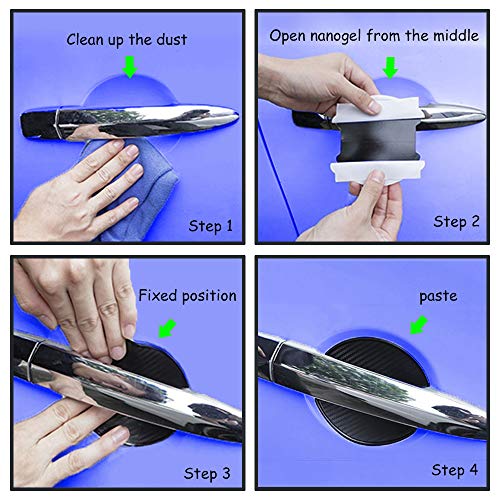 Clean up the dust

Step 1

Open nanogel from the middle

Step 2

Fixed position

Step 3

paste

Step 4