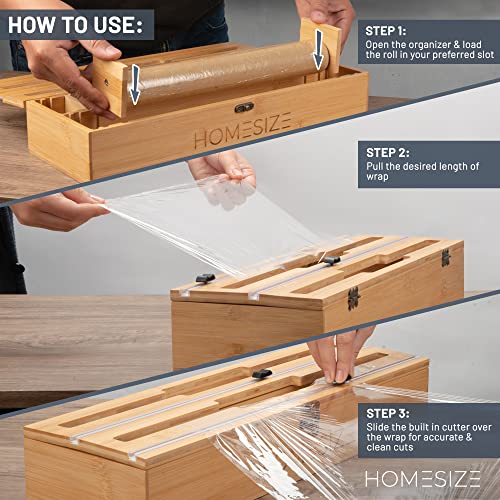 HOW TO USE:

STEP 1:
Open the organizer & load the roll in your preferred slot

HOMESIZE

STEP 2:
Pull the desired length of wrap

STEP 3:
Slide the built in cutter over the wrap for accurate & clean cuts

HOMESIZE