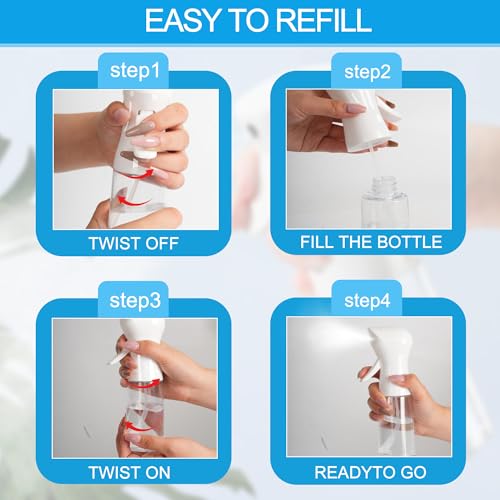 EASY TO REFILL

step1
TWIST OFF

step2
FILL THE BOTTLE

step3
TWIST ON

step4
READYTO GO