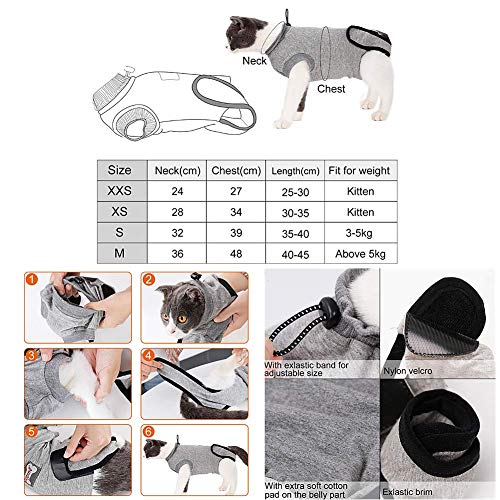 Neck

Chest

| Size | Neck(cm) | Chest(cm) | Length(cm) | Fit for weight |
|---|---|---|---|---|
| XXS | 24 | 27 | 25-30 | Kitten |
| XS | 28 | 34 | 30-35 | Kitten |
| S | 32 | 39 | 35-40 | 3-5kg |
| M | 36 | 48 | 40-45 | Above 5kg |

1

2

3

4

5

6

With exlastic band for adjustable size

Nylon velcro

With extra soft cotton pad on the belly part

Exlastic brim