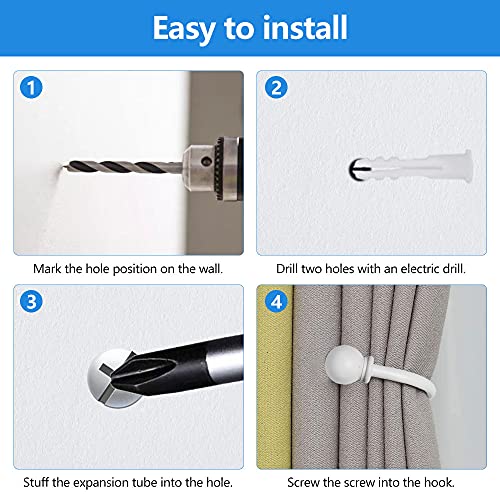 Easy to install

1

Mark the hole position on the wall.

2

Drill two holes with an electric drill.

3

Stuff the expansion tube into the hole.

4

Screw the screw into the hook.