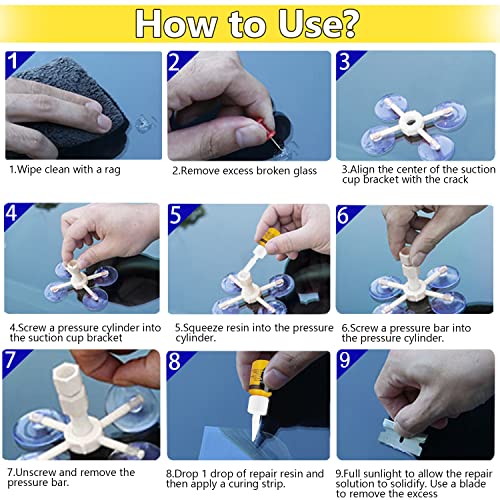 How to Use?

1

1.Wipe clean with a rag

2

2.Remove excess broken glass

3

3.Align the center of the suction cup bracket with the crack

4

4.Screw a pressure cylinder into the suction cup bracket

5

5.Squeeze resin into the pressure cylinder.

6

6.Screw a pressure bar into the pressure cylinder.

7

7.Unscrew and remove the pressure bar.

8

8.Drop 1 drop of repair resin and then apply a curing strip.

9

9.Full sunlight to allow the repair solution to solidify. Use a blade to remove the excess