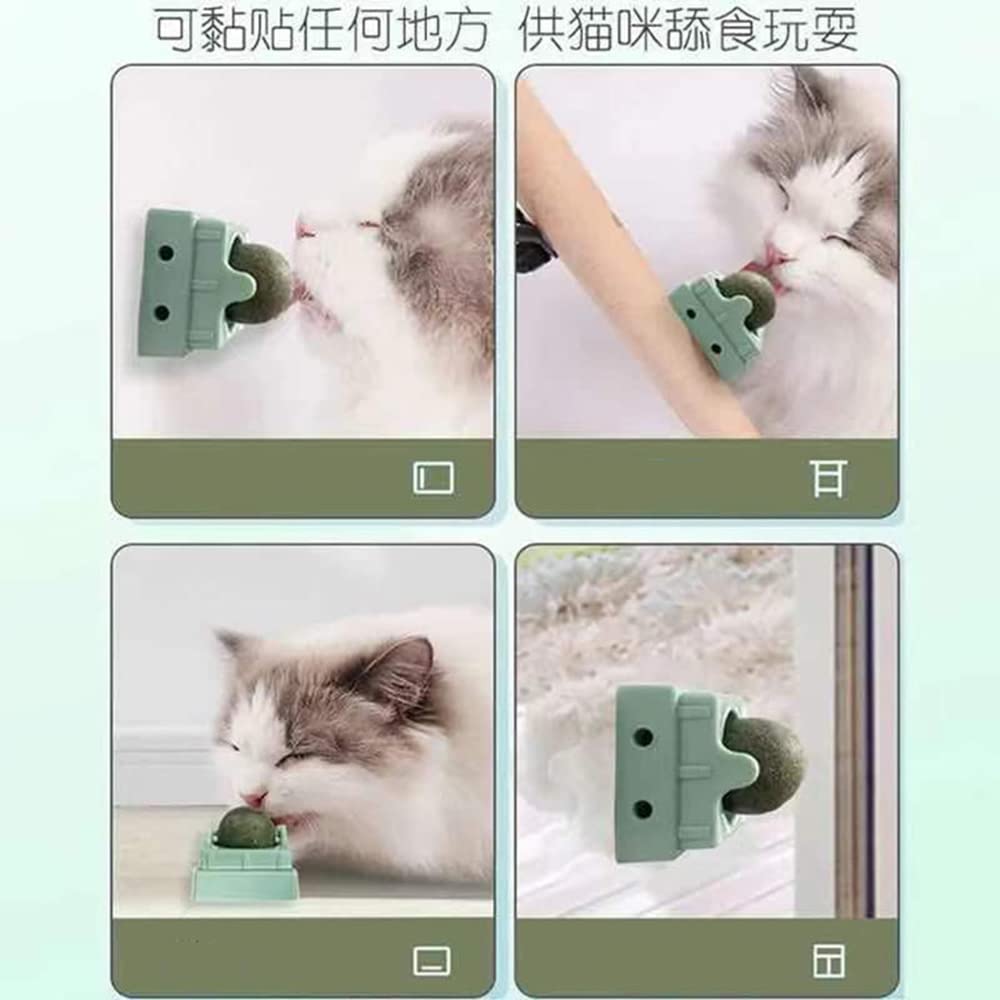 可黏贴任何地方 供猫咪舔食玩耍