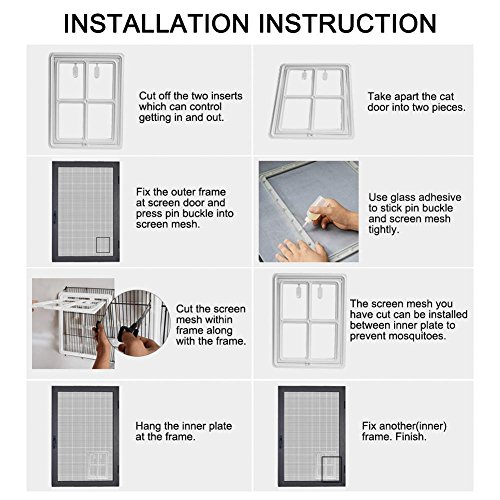 INSTALLATION INSTRUCTION

Cut off the two inserts which can control getting in and out.

Take apart the cat door into two pieces.

Fix the outer frame at screen door and press pin buckle into screen mesh.

Use glass adhesive to stick pin buckle and screen mesh tightly.

Cut the screen mesh within frame along with the frame.

The screen mesh you have cut can be installed between inner plate to prevent mosquitoes.

Hang the inner plate at the frame.

Fix another(inner) frame. Finish.