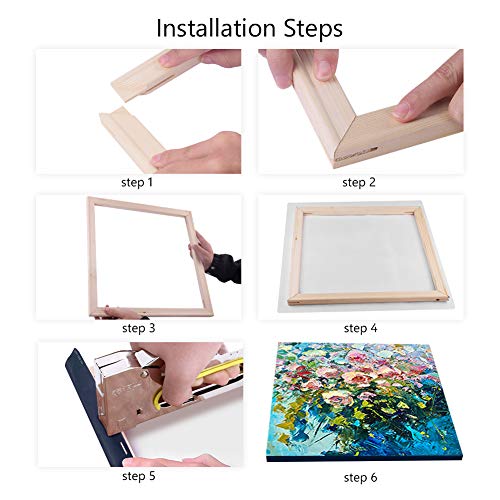 Installation Steps

step 1

step 2

step 3

step 4

step 5

step 6