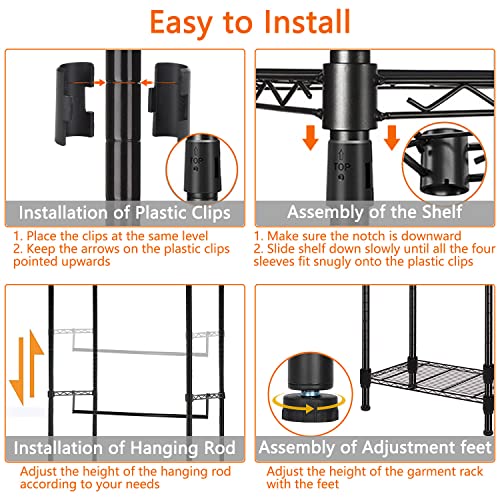 Easy to Install

TOP

Installation of Plastic Clips

1. Place the clips at the same level
2. Keep the arrows on the plastic clips pointed upwards

TOP

Assembly of the Shelf

1. Make sure the notch is downward
2. Slide shelf down slowly until all the four sleeves fit snugly onto the plastic clips

Installation of Hanging Rod

Adjust the height of the hanging rod according to your needs

Assembly of Adjustment feet

Adjust the height of the garment rack with the feet