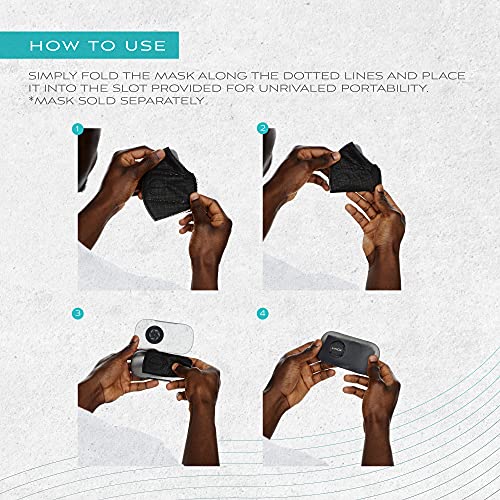 HOW TO USE

SIMPLY FOLD THE MASK ALONG THE DOTTED LINES AND PLACE IT INTO THE SLOT PROVIDED FOR UNRIVALED PORTABILITY.
*MASK SOLD SEPARATELY.

1

2

3

4