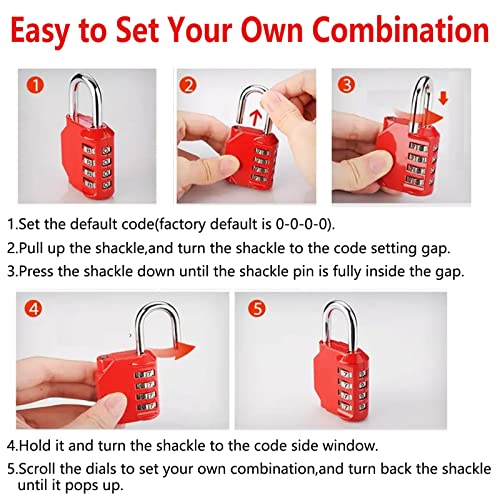 Easy to Set Your Own Combination

1

2

3

1.Set the default code(factory default is 0-0-0-0).

2.Pull up the shackle,and turn the shackle to the code setting gap.

3.Press the shackle down until the shackle pin is fully inside the gap.

4

5

4.Hold it and turn the shackle to the code side window.

5.Scroll the dials to set your own combination,and turn back the shackle until it pops up.