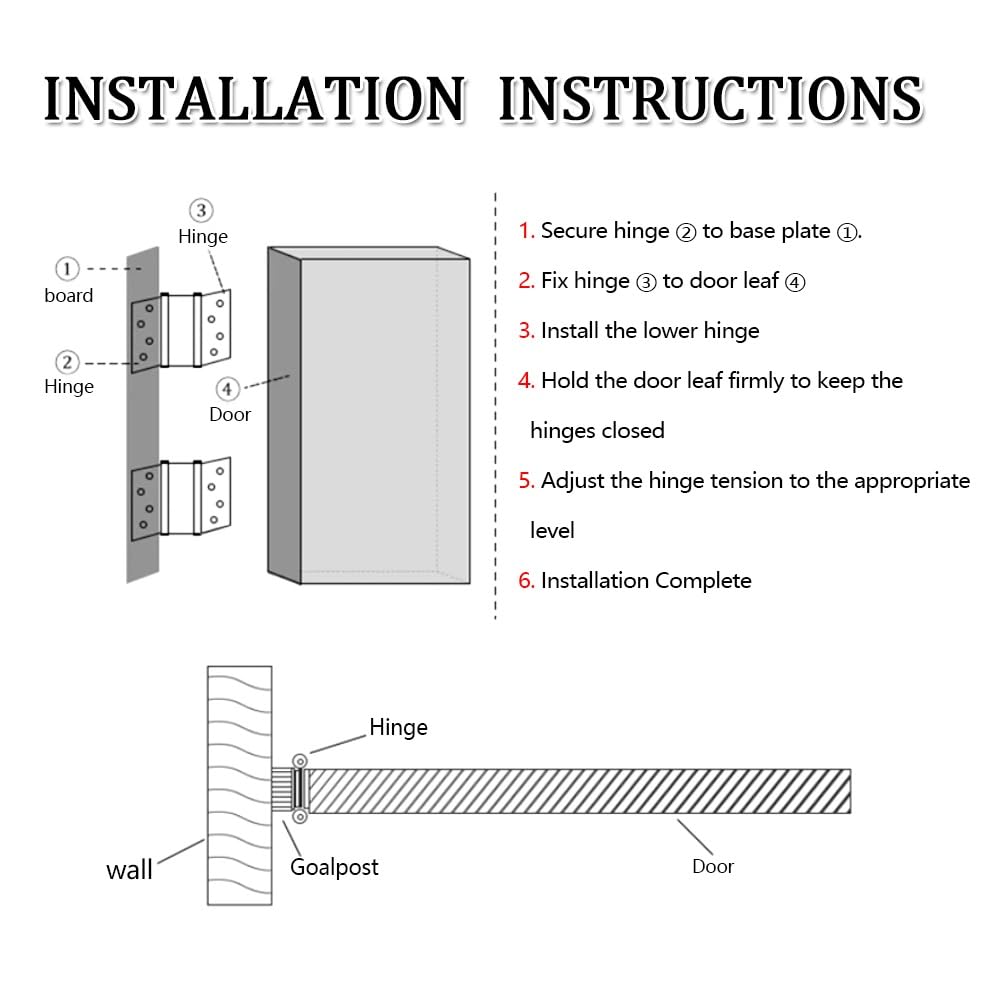 INSTALLATION INSTRUCTIONS

③ Hinge

① board

② Hinge

④ Door

1. Secure hinge ② to base plate ①.

2. Fix hinge ③ to door leaf ④

3. Install the lower hinge

4. Hold the door leaf firmly to keep the hinges closed

5. Adjust the hinge tension to the appropriate level

6. Installation Complete

Hinge

wall

Goalpost

Door